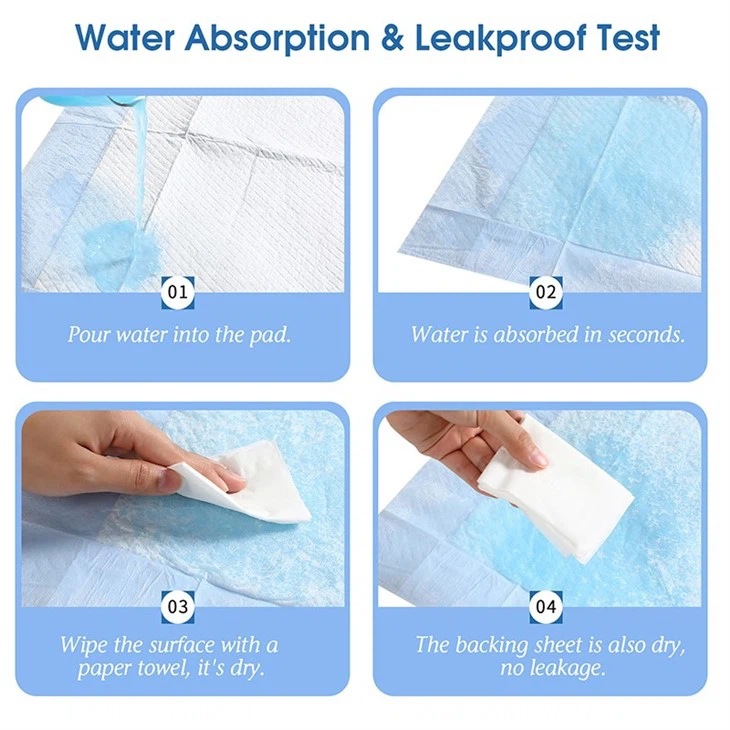 Water Absorption & Leakproof Test

01

Pour water into the pad.

02

Water is absorbed in seconds.

03

Wipe the surface with a paper towel, it's dry.

04

The backing sheet is also dry, no leakage.